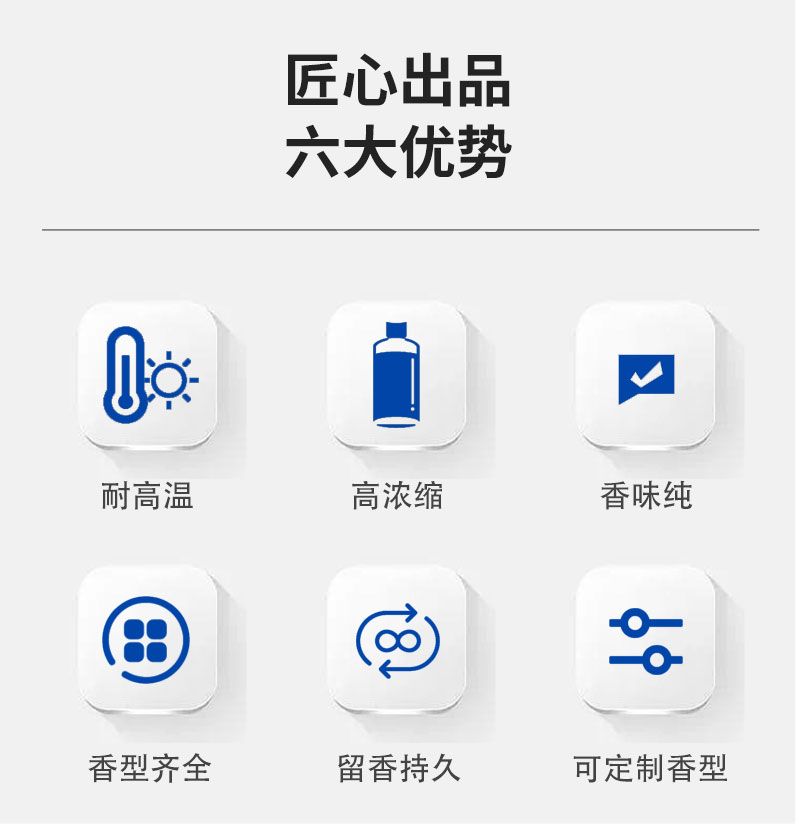 匠心出品
六大优势

耐高温

高浓缩

香味纯

香型齐全

留香持久

可定制香型